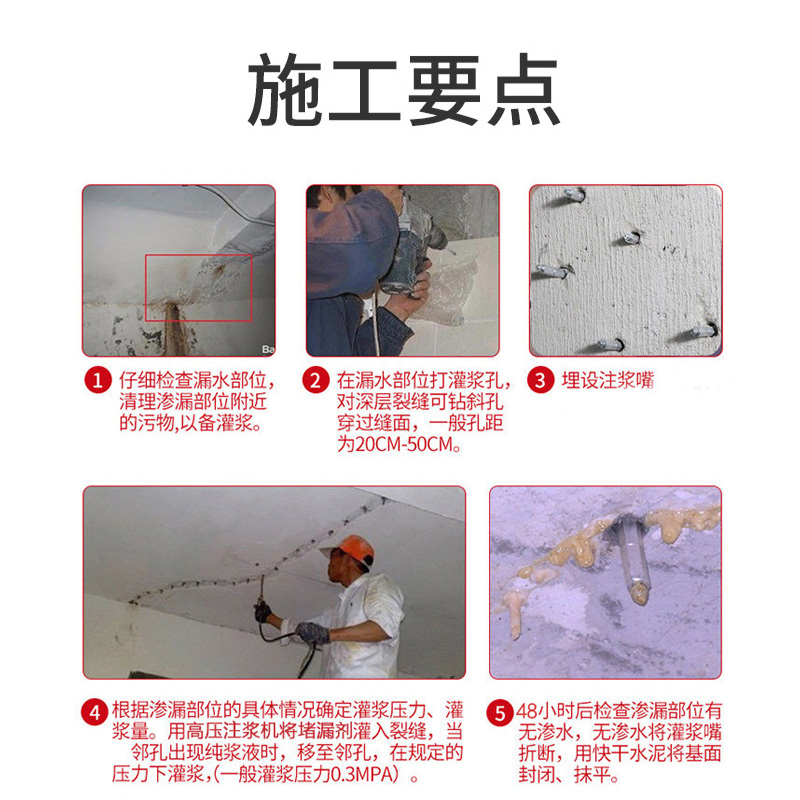 施工要点

Ba

1 仔细检查漏水部位，清理渗漏部位附近的污物,以备灌浆。

2 在漏水部位打灌浆孔，对深层裂缝可钻斜孔穿过缝面，一般孔距为20CM-50CM。

3 埋设注浆嘴

4 根据渗漏部位的具体情况确定灌浆压力、灌浆量。用高压注浆机将堵漏剂灌入裂缝，当邻孔出现纯浆液时，移至邻孔，在规定的压力下灌浆,(一般灌浆压力0.3MPA）。

5 48小时后检查渗漏部位有无渗水，无渗水将灌浆嘴折断，用快干水泥将基面封闭、抹平。